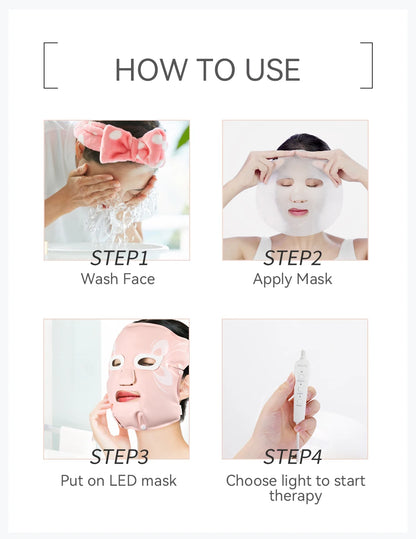 HOW TO USE

STEP1
Wash Face

STEP2
Apply Mask

STEP3
Put on LED mask

STEP4
Choose light to start therapy