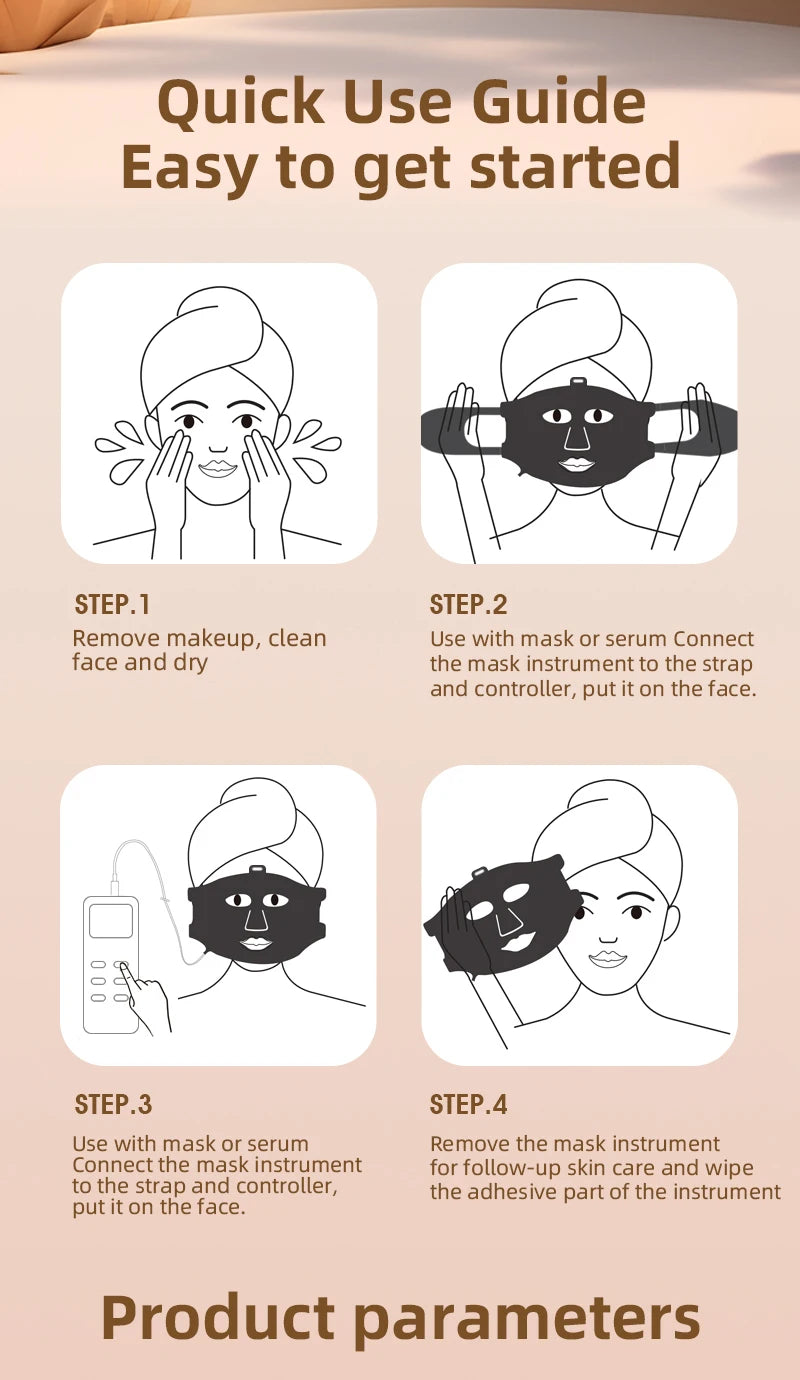 Quick Use Guide
Easy to get started

STEP.1
Remove makeup, clean face and dry

STEP.2
Use with mask or serum Connect the mask instrument to the strap and controller, put it on the face.

STEP.3
Use with mask or serum Connect the mask instrument to the strap and controller, put it on the face.

STEP.4
Remove the mask instrument for follow-up skin care and wipe the adhesive part of the instrument

Product parameters