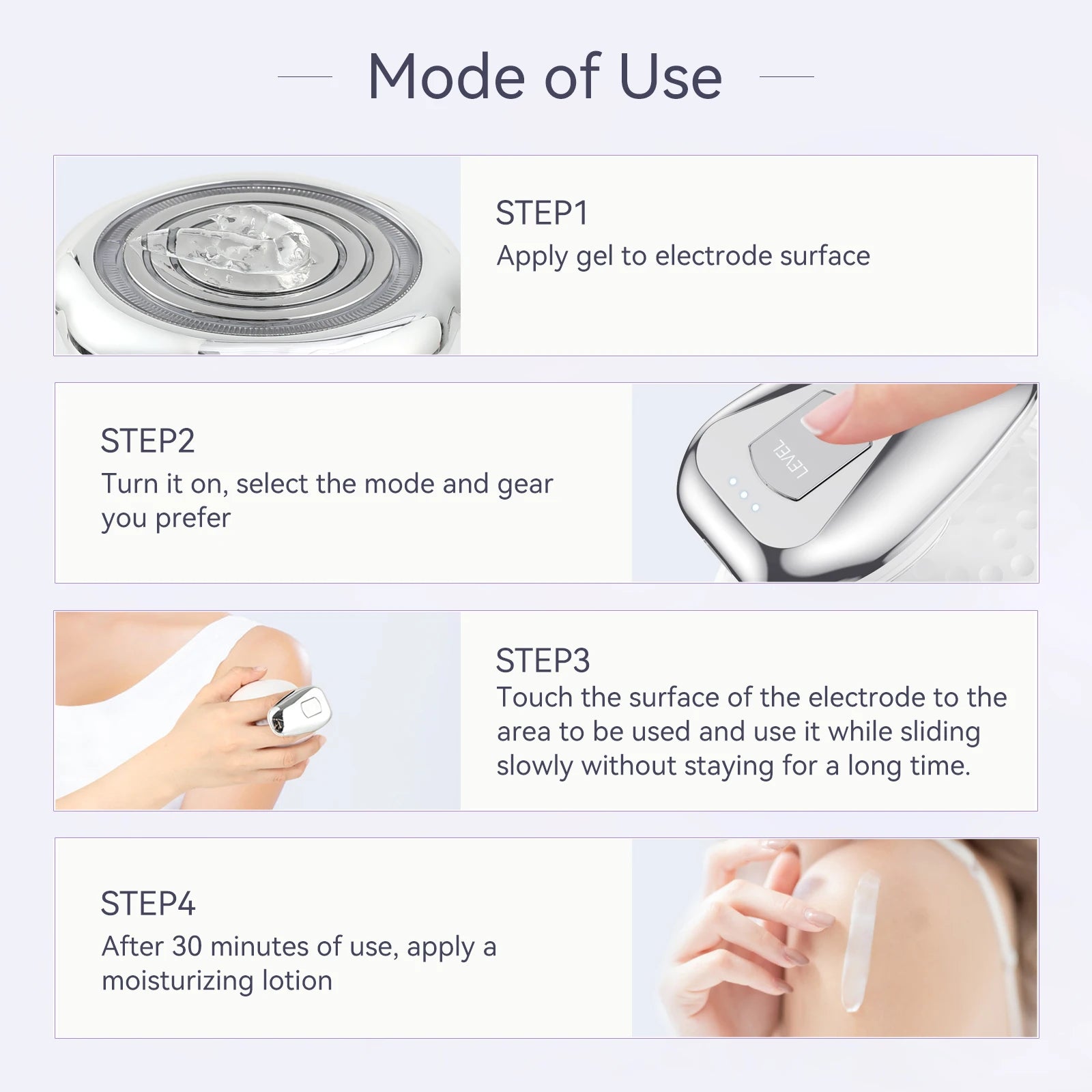 Mode of Use

STEP1
Apply gel to electrode surface

STEP2
Turn it on, select the mode and gear you prefer

LEVEL

STEP3
Touch the surface of the electrode to the area to be used and use it while sliding slowly without staying for a long time.

STEP4
After 30 minutes of use, apply a moisturizing lotion