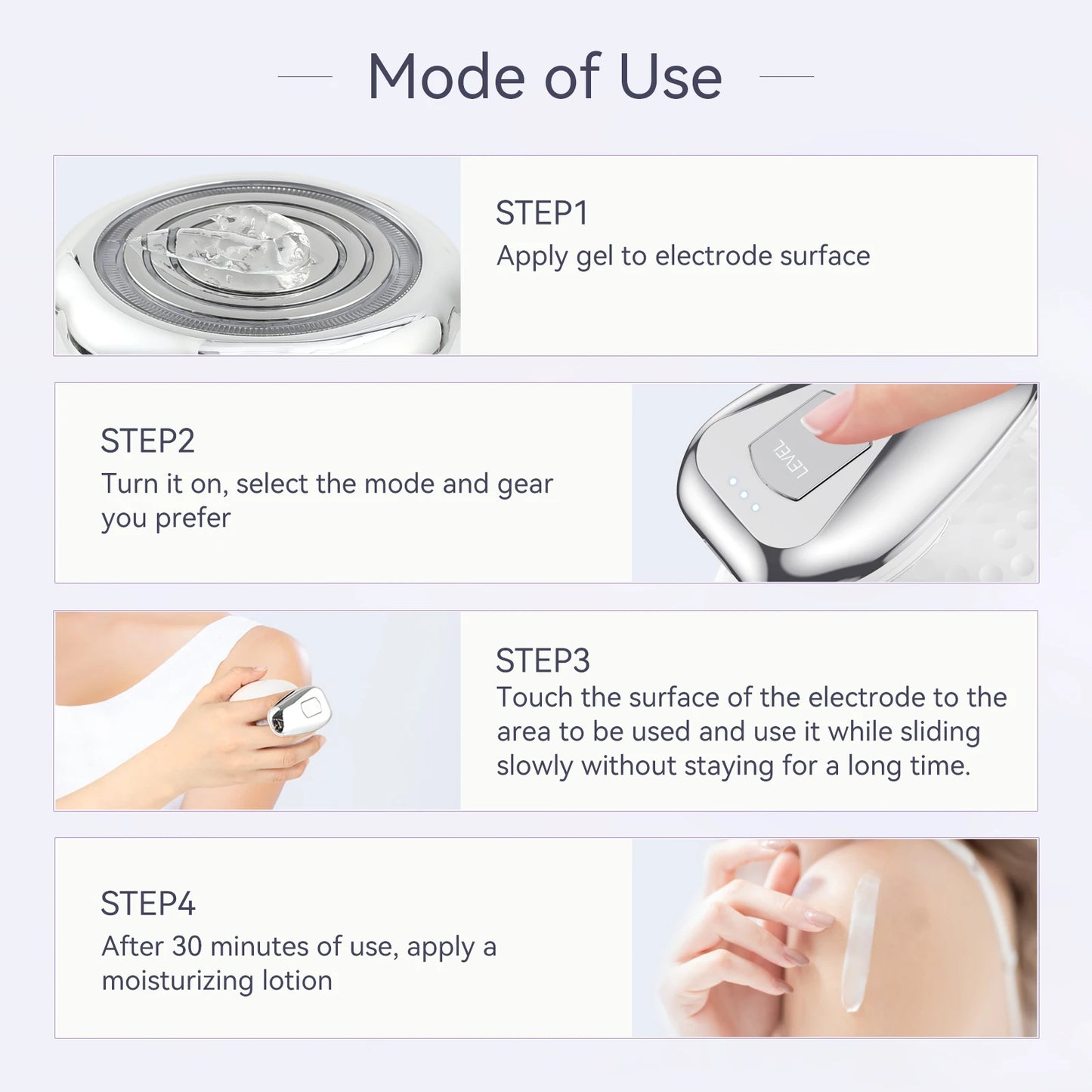 Mode of Use

STEP1
Apply gel to electrode surface

STEP2
Turn it on, select the mode and gear you prefer

LEVEL

STEP3
Touch the surface of the electrode to the area to be used and use it while sliding slowly without staying for a long time.

STEP4
After 30 minutes of use, apply a moisturizing lotion